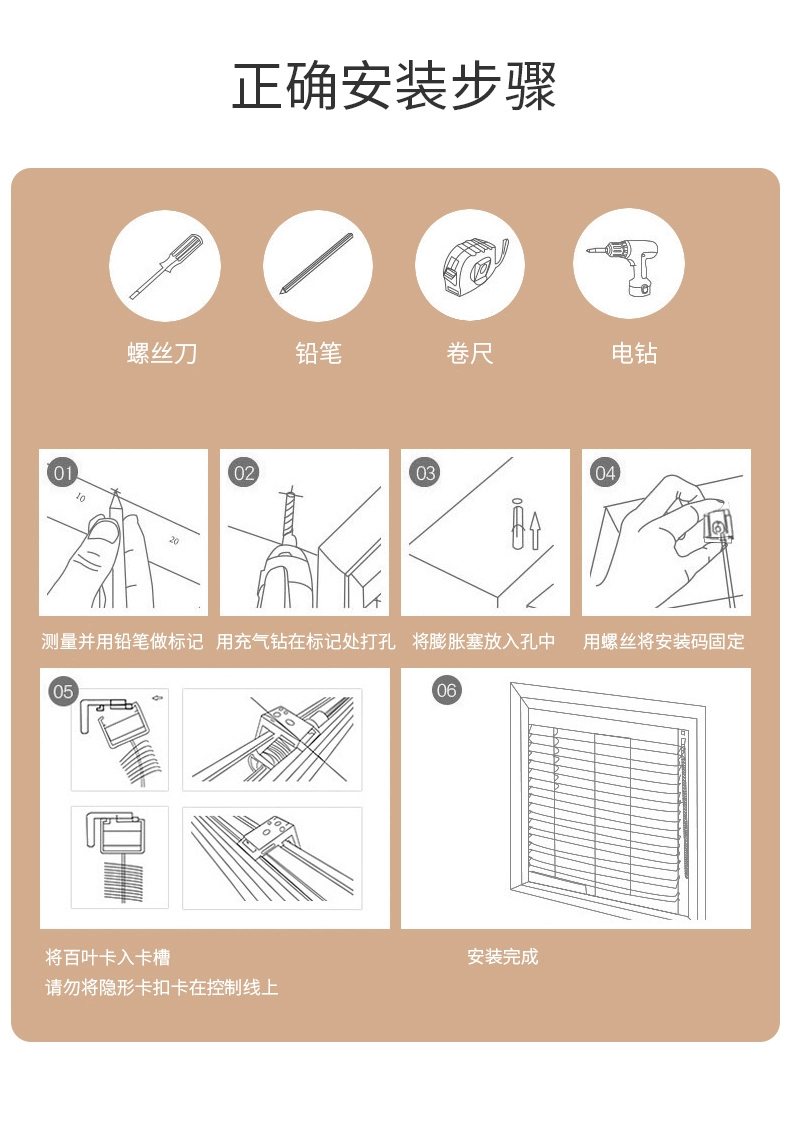 正确安装步骤

螺丝刀

铅笔

卷尺

电钻

01

10

20

测量并用铅笔做标记

02

用充气钻在标记处打孔

03

将膨胀塞放入孔中

04

用螺丝将安装码固定

05

将百叶卡入卡槽
请勿将隐形卡扣卡在控制线上

06

安装完成