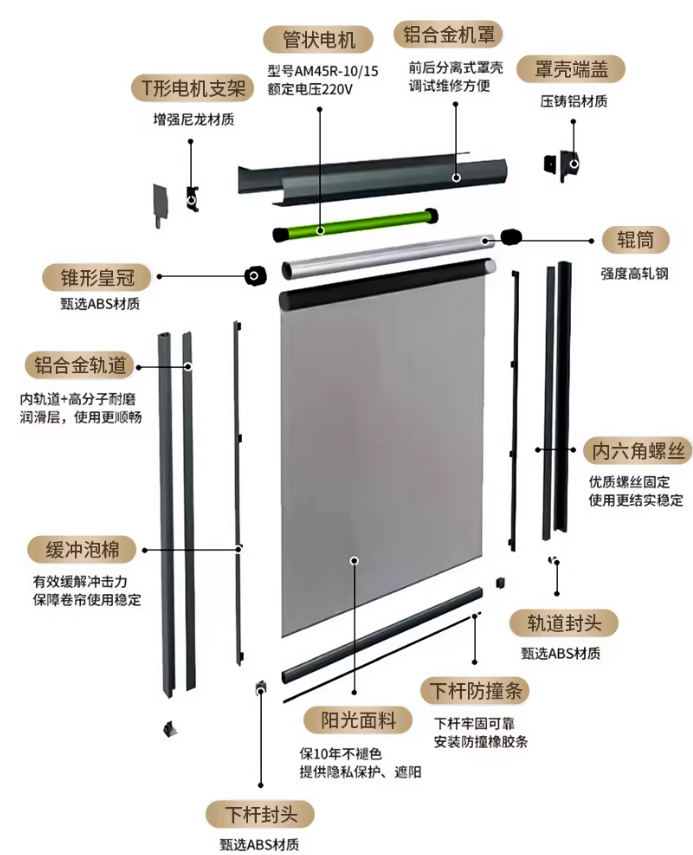 管状电机
型号AM45R-10/15
额定电压220V

铝合金机罩
前后分离式罩壳
调试维修方便

T形电机支架
增强尼龙材质

罩壳端盖
压铸铝材质

辊筒
强度高轧钢

锥形皇冠
甄选ABS材质

铝合金轨道
内轨道+高分子耐磨润滑层，使用更顺畅

内六角螺丝
优质螺丝固定
使用更结实稳定

缓冲泡棉
有效缓解冲击力
保障卷帘使用稳定

轨道封头
甄选ABS材质

下杆防撞条
下杆牢固可靠
安装防撞橡胶条

阳光面料
保10年不褪色
提供隐私保护、遮阳

下杆封头
甄选ABS材质