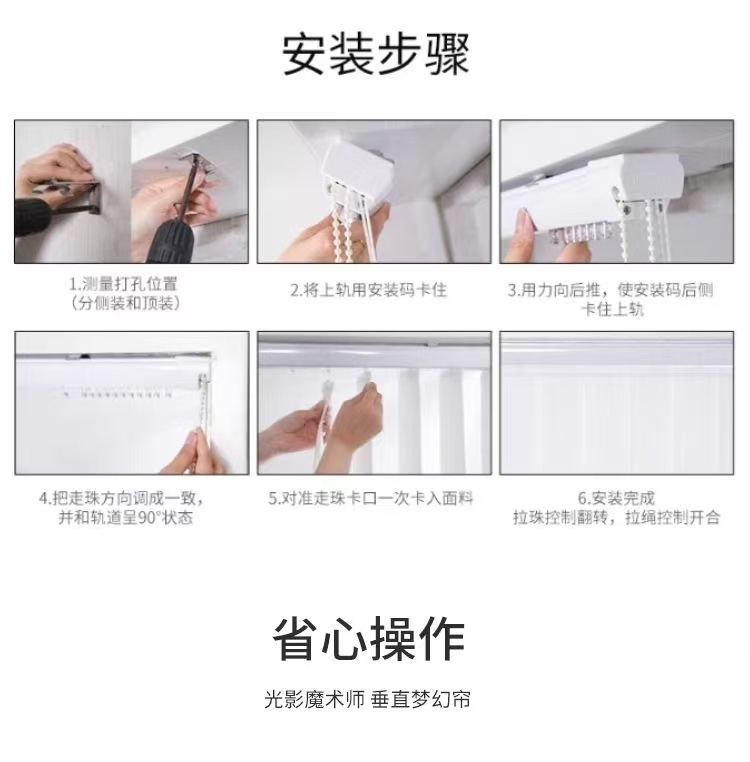 安装步骤

1.测量打孔位置
（分侧装和顶装）

2.将上轨用安装码卡住

3.用力向后推，使安装码后侧卡住上轨

4.把走珠方向调成一致，并和轨道呈90°状态

5.对准走珠卡口一次卡入面料

6.安装完成
拉珠控制翻转，拉绳控制开合

省心操作

光影魔术师 垂直梦幻帘